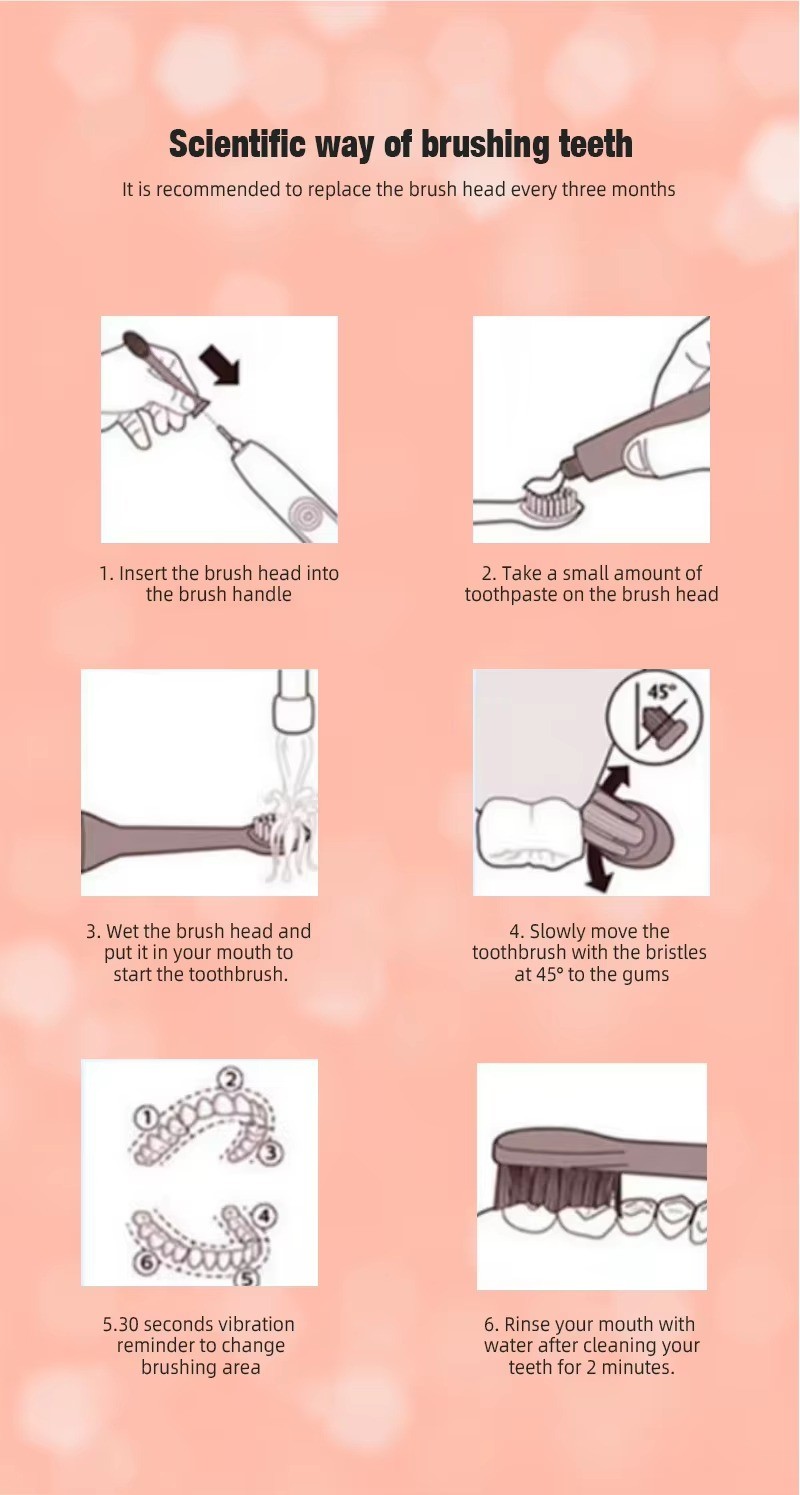 Scientific way of brushing teeth
It is recommended to replace the brush head every three months

1. Insert the brush head into the brush handle

2. Take a small amount of toothpaste on the brush head

3. Wet the brush head and put it in your mouth to start the toothbrush.

45°

4. Slowly move the toothbrush with the bristles at 45° to the gums

1 2 3 4 5 6

5.30 seconds vibration reminder to change brushing area

6. Rinse your mouth with water after cleaning your teeth for 2 minutes.